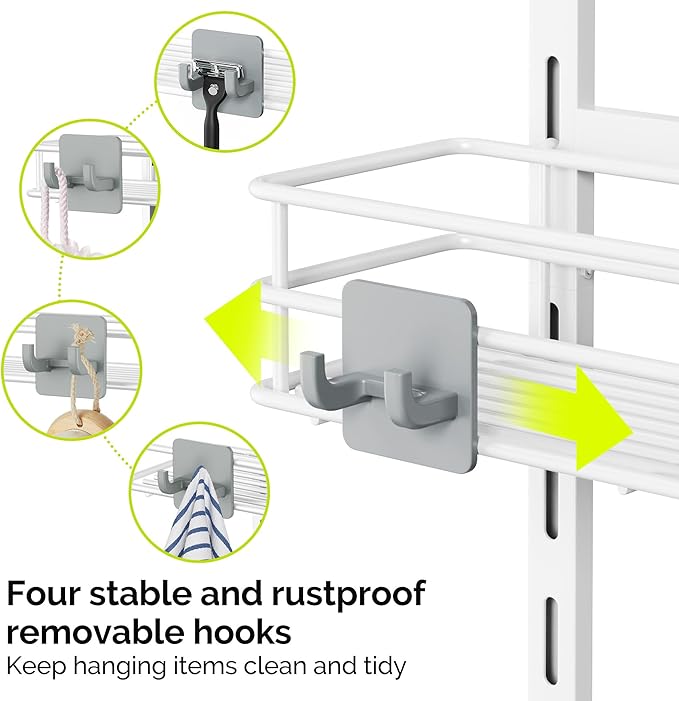 Four stable and rustproof removable hooks
Keep hanging items clean and tidy