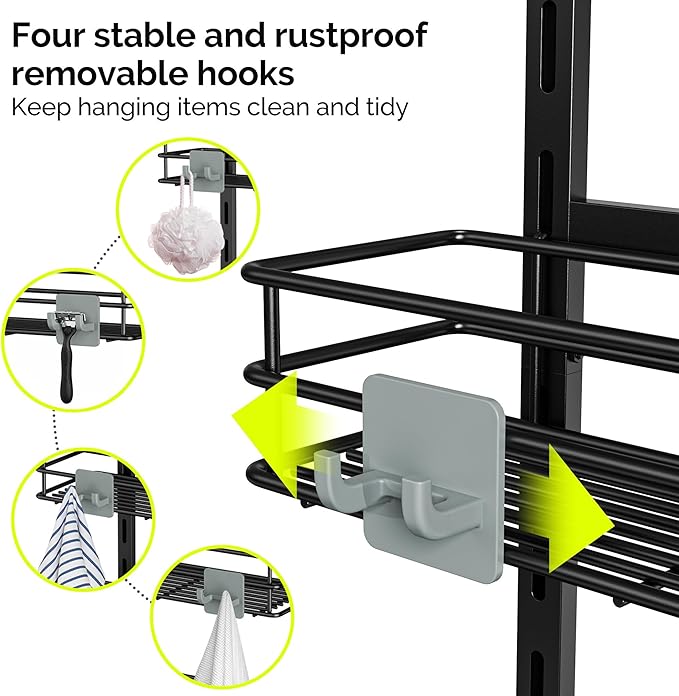 Four stable and rustproof removable hooks
Keep hanging items clean and tidy