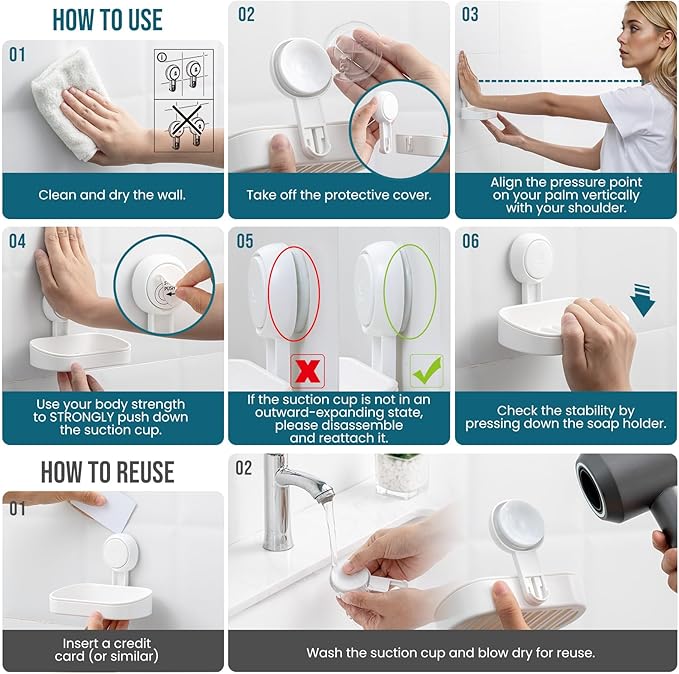 HOW TO USE

01

Clean and dry the wall.

02

Take off the protective cover.

03

Align the pressure point on your palm vertically with your shoulder.

04

PUSH

Use your body strength to STRONGLY push down the suction cup.

05

If the suction cup is not in an outward-expanding state, please disassemble and reattach it.

06

Check the stability by pressing down the soap holder.

HOW TO REUSE

01

Insert a credit card (or similar)

02

Wash the suction cup and blow dry for reuse.