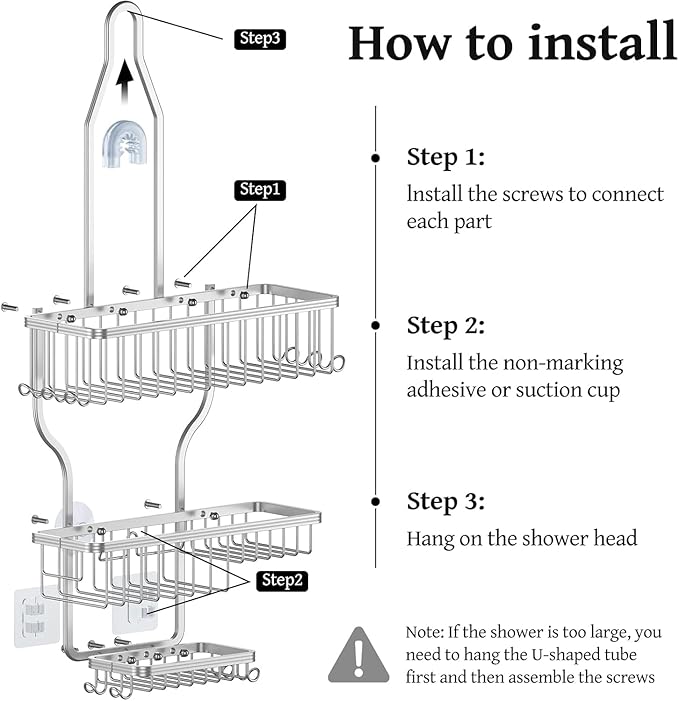 Step3

How to install

Step1

Step 1:

lnstall the screws to connect each part

Step 2:

Install the non-marking adhesive or suction cup

Step 3:

Hang on the shower head

Step2

Note: If the shower is too large, you need to hang the U-shaped tube first and then assemble the screws