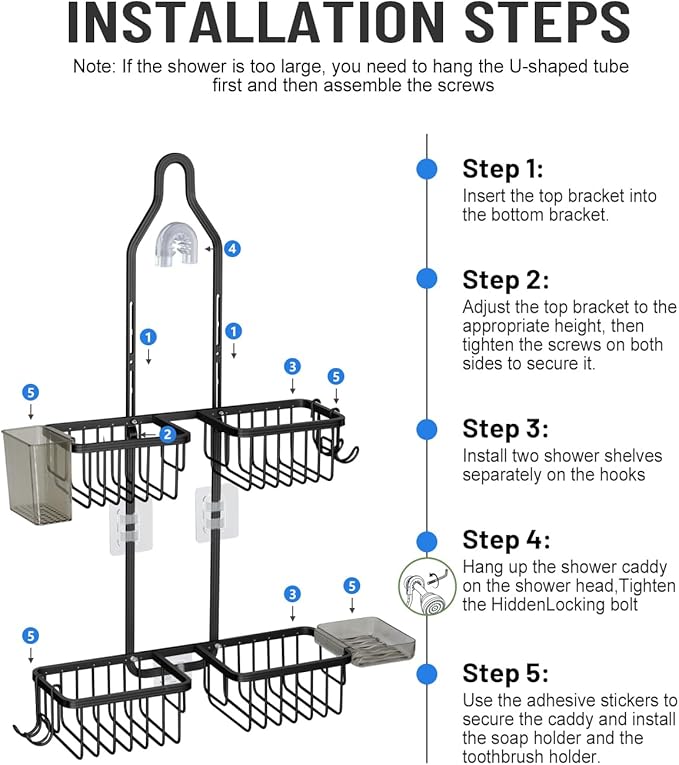 INSTALLATION STEPS

Note: If the shower is too large, you need to hang the U-shaped tube first and then assemble the screws

4

1

1

3

5

5

2

3

5

5

Step 1:
Insert the top bracket into the bottom bracket.

Step 2:
Adjust the top bracket to the appropriate height, then tighten the screws on both sides to secure it.

Step 3:
Install two shower shelves separately on the hooks

Step 4:
Hang up the shower caddy on the shower head,Tighten the HiddenLocking bolt

Step 5:
Use the adhesive stickers to secure the caddy and install the soap holder and the toothbrush holder.