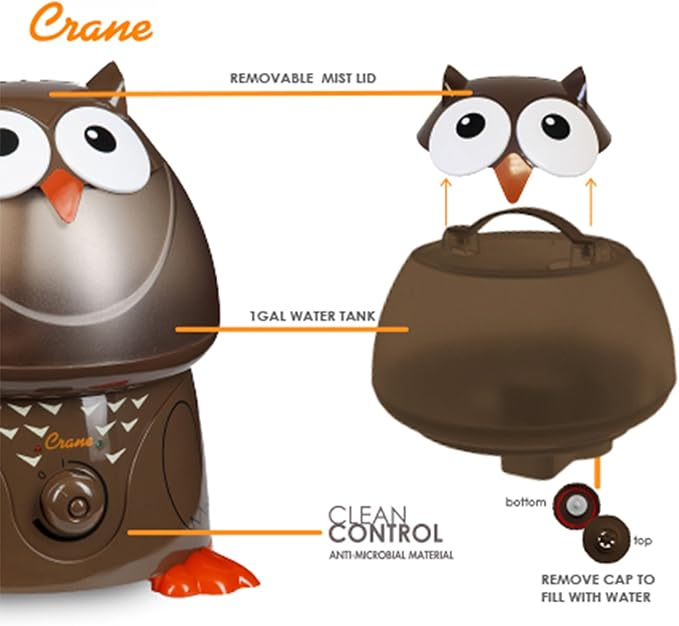 Crane

REMOVABLE MIST LID

1GAL WATER TANK

Crane

CLEAN
CONTROL
ANTI-MICROBIAL MATERIAL

bottom

top

REMOVE CAP TO FILL WITH WATER