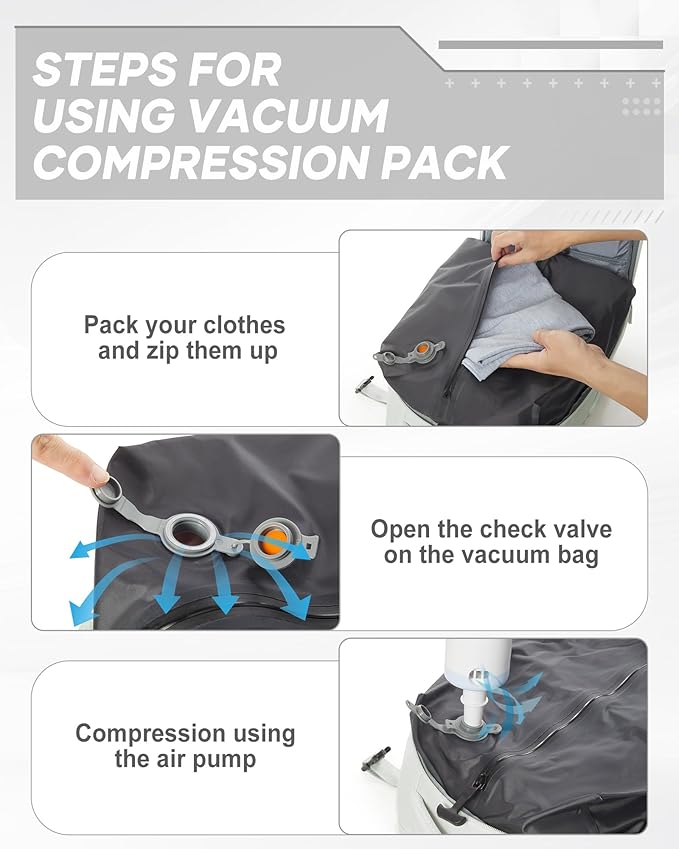 STEPS FOR USING VACUUM COMPRESSION PACK

Pack your clothes and zip them up

Open the check valve on the vacuum bag

Compression using the air pump