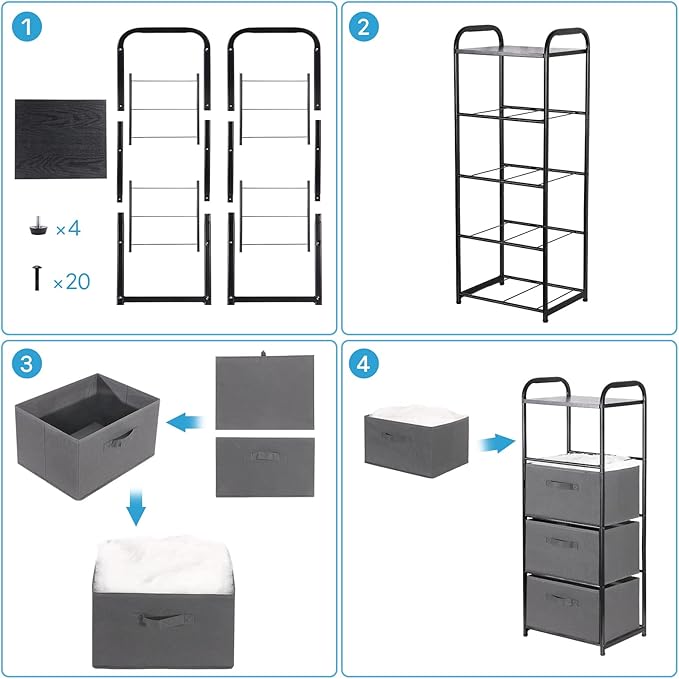 1

×4

×20

2

3

4