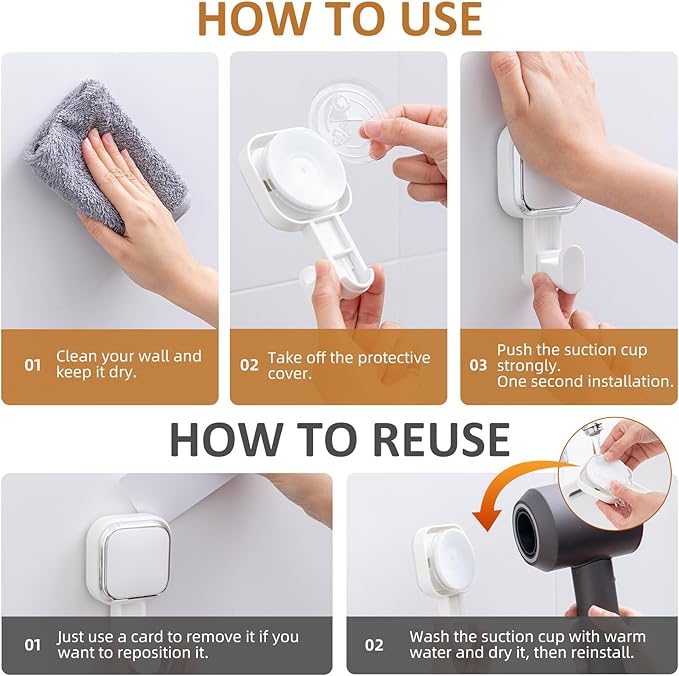 HOW TO USE

01 Clean your wall and keep it dry.

02 Take off the protective cover.

03 Push the suction cup strongly. One second installation.

HOW TO REUSE

01 Just use a card to remove it if you want to reposition it.

02 Wash the suction cup with warm water and dry it, then reinstall.