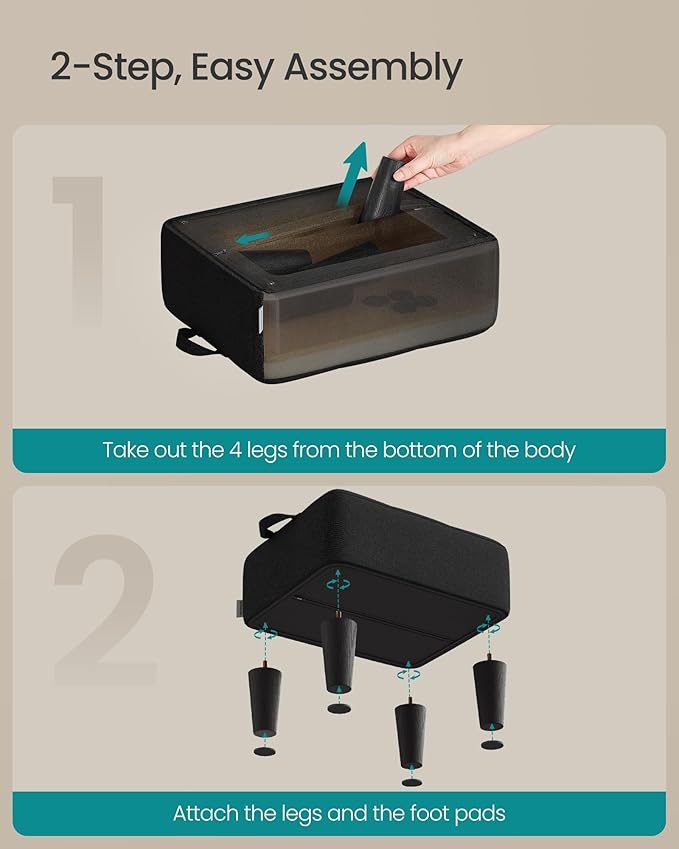 2-Step, Easy Assembly

1

Take out the 4 legs from the bottom of the body

2

Attach the legs and the foot pads