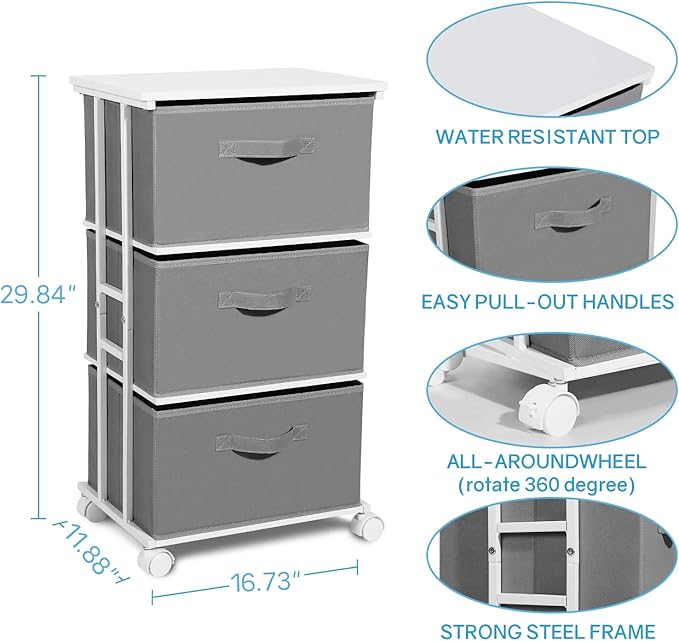 29.84"

11.88"

16.73"

WATER RESISTANT TOP

EASY PULL-OUT HANDLES

ALL-AROUNDWHEEL (rotate 360 degree)

STRONG STEEL FRAME