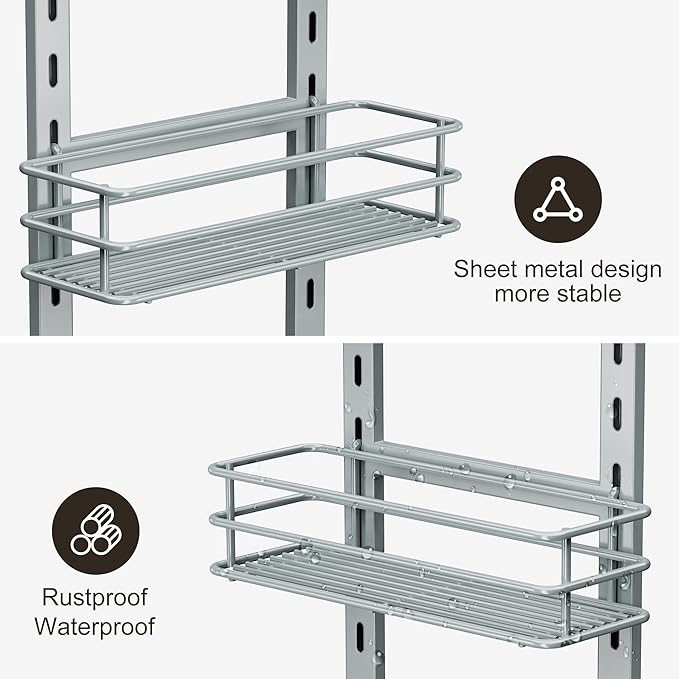 Sheet metal design more stable

Rustproof Waterproof