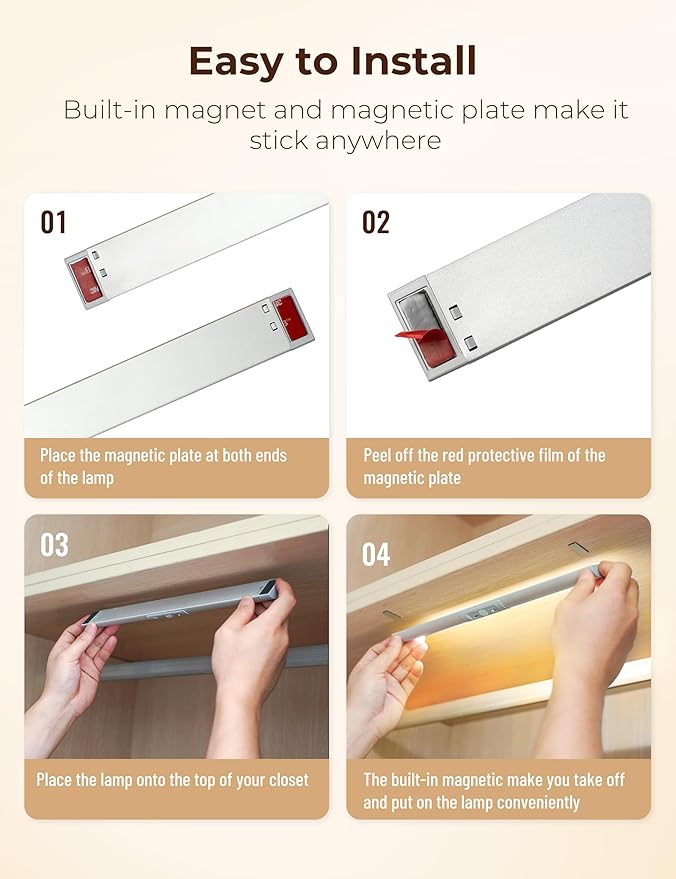 Easy to Install

Built-in magnet and magnetic plate make it stick anywhere

01

Place the magnetic plate at both ends of the lamp

02

Peel off the red protective film of the magnetic plate

03

Place the lamp onto the top of your closet

04

The built-in magnetic make you take off and put on the lamp conveniently