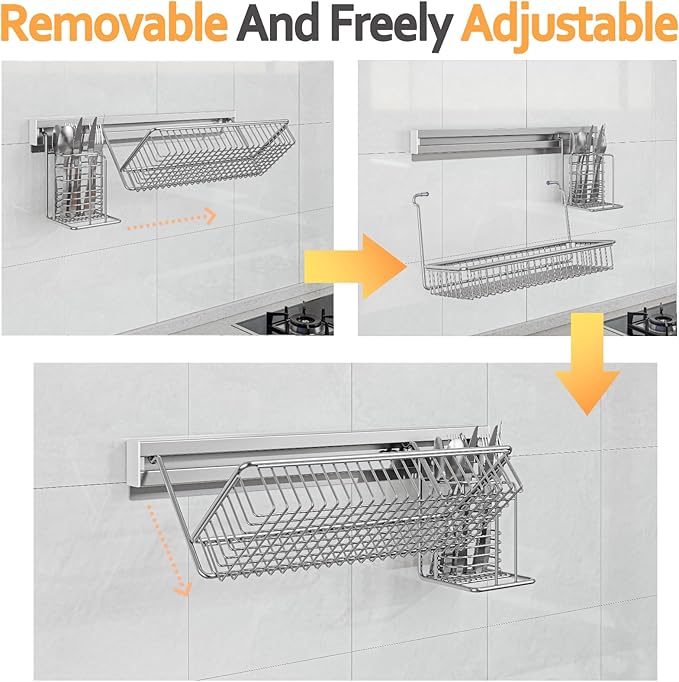 Removable And Freely Adjustable