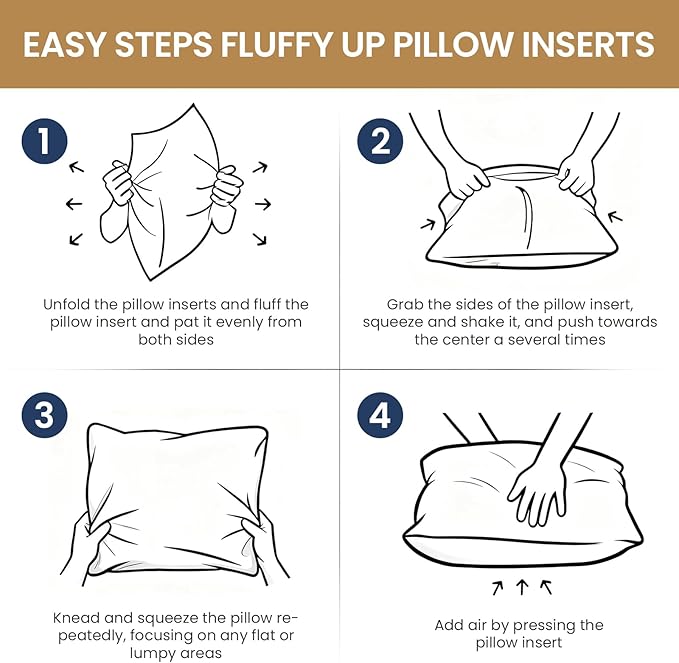 EASY STEPS FLUFFY UP PILLOW INSERTS

1

Unfold the pillow inserts and fluff the pillow insert and pat it evenly from both sides

2

Grab the sides of the pillow insert, squeeze and shake it, and push towards the center a several times

3

Knead and squeeze the pillow repeatedly, focusing on any flat or lumpy areas

4

Add air by pressing the pillow insert