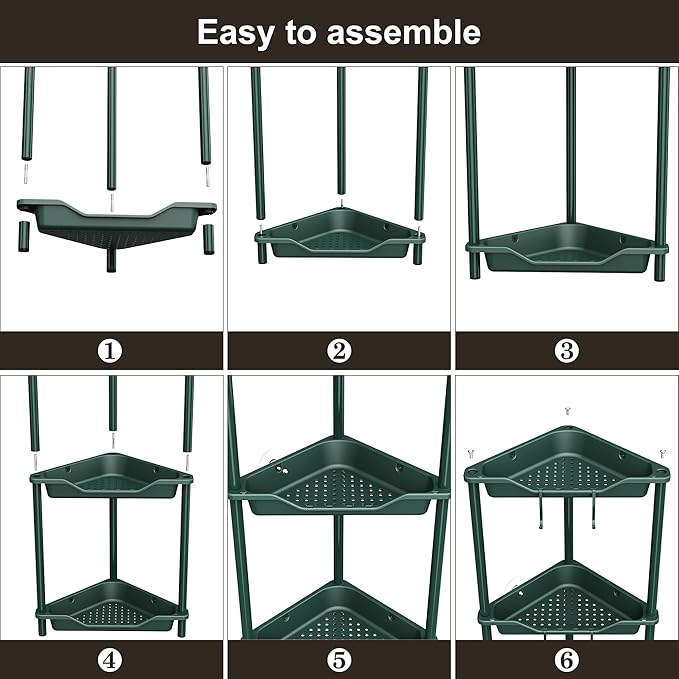 Easy to assemble

①

②

③

④

⑤

⑥