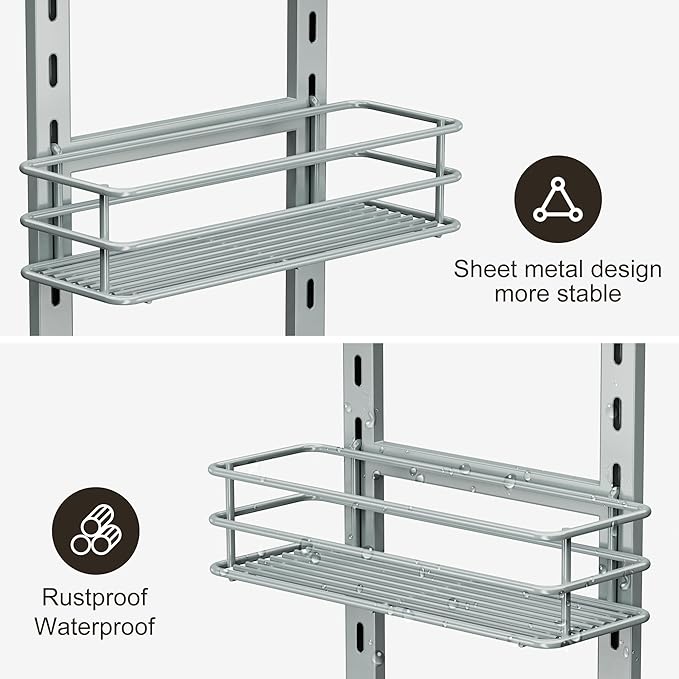 Sheet metal design
more stable

Rustproof
Waterproof