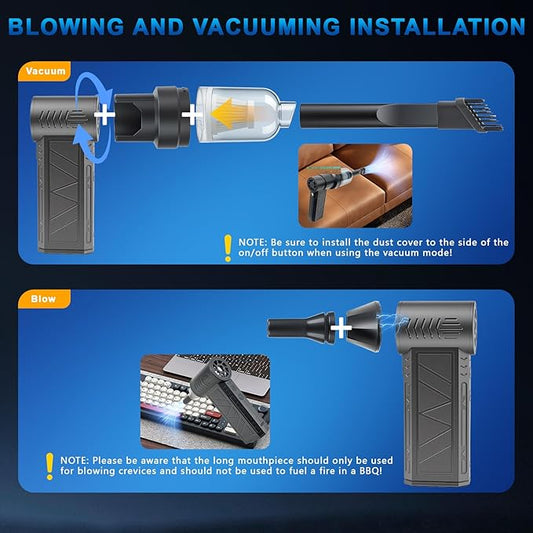 BLOWING AND VACUUMING INSTALLATION

Vacuum

NOTE: Be sure to install the dust cover to the side of the on/off button when using the vacuum mode!

Blow

NOTE: Please be aware that the long mouthpiece should only be used for blowing crevices and should not be used to fuel a fire in a BBQ!