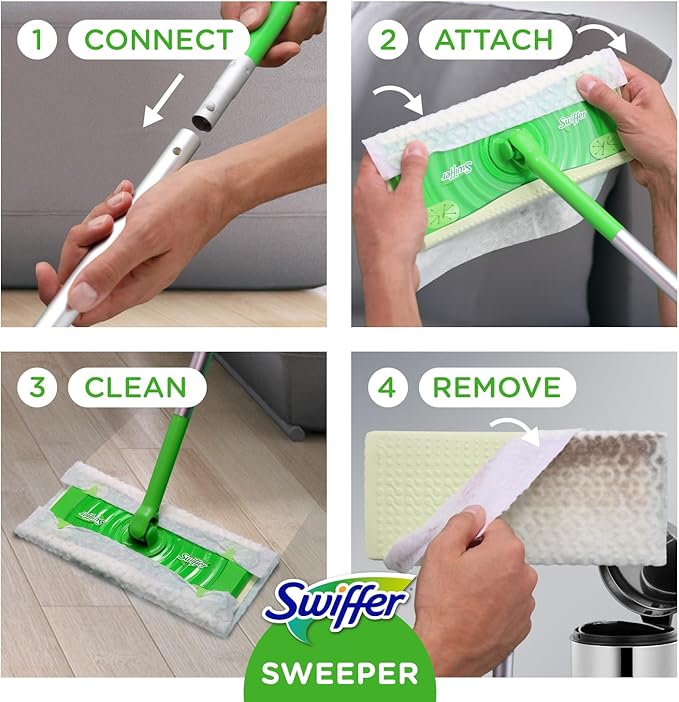 1 CONNECT

2 ATTACH

Swiffer

Swiffer

3 CLEAN

Swiffer

Swiffer

4 REMOVE

Swiffer
SWEEPER