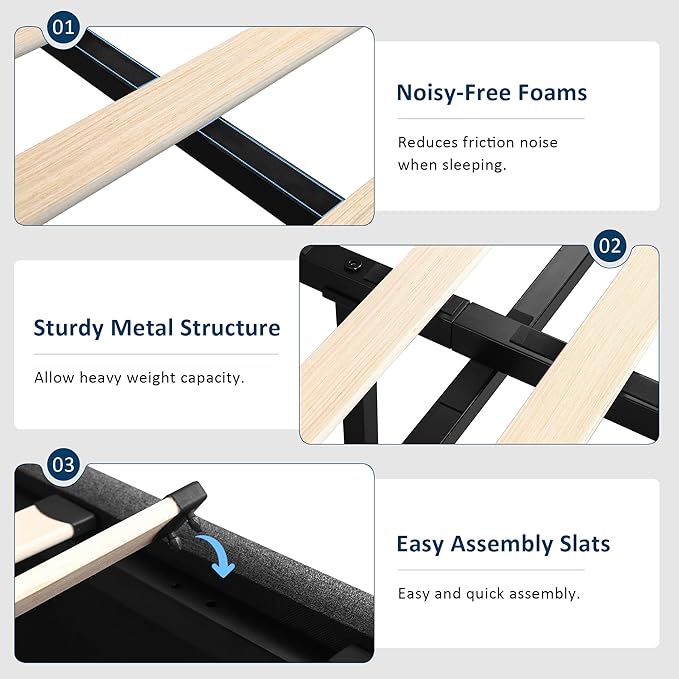 01

Noisy-Free Foams

Reduces friction noise when sleeping.

02

Sturdy Metal Structure

Allow heavy weight capacity.

03

Easy Assembly Slats

Easy and quick assembly.