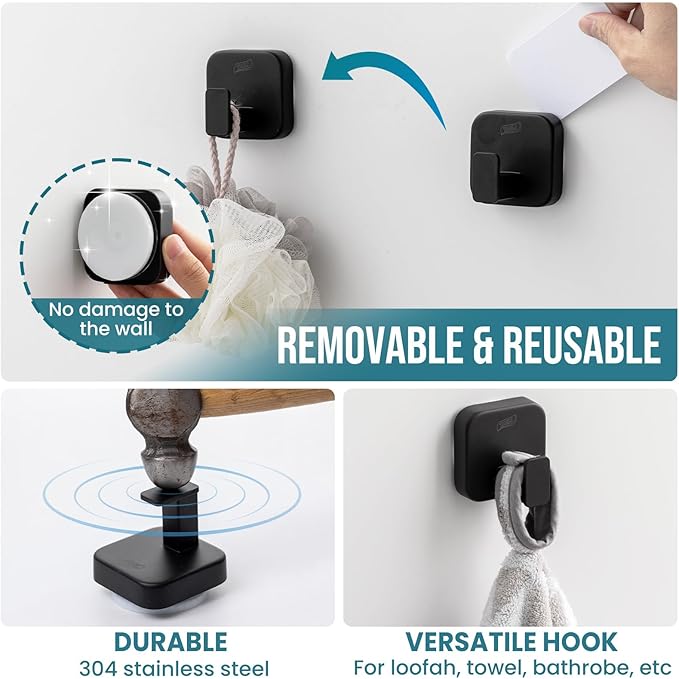 No damage to the wall

REMOVABLE & REUSABLE

DURABLE
304 stainless steel

VERSATILE HOOK
For loofah, towel, bathrobe, etc