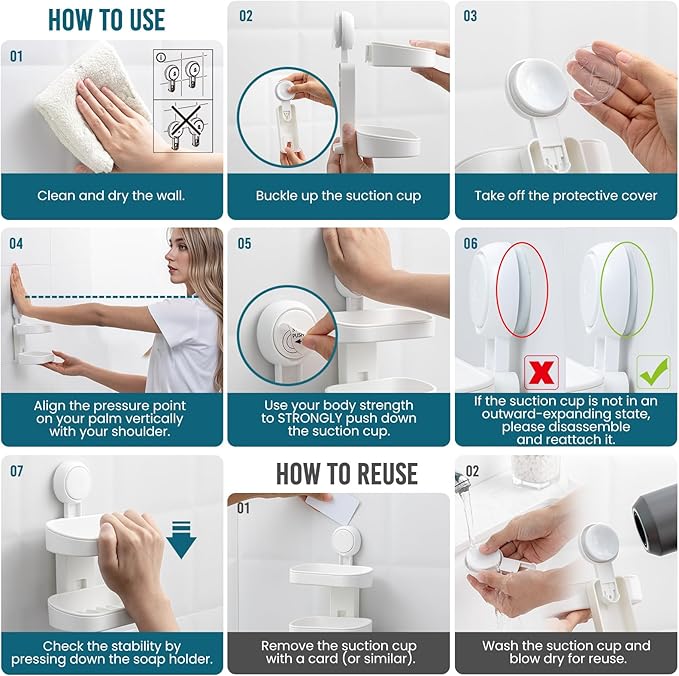 HOW TO USE

01

Clean and dry the wall.

02

Buckle up the suction cup

03

Take off the protective cover

04

Align the pressure point on your palm vertically with your shoulder.

05

Use your body strength to STRONGLY push down the suction cup.

06

If the suction cup is not in an outward-expanding state, please disassemble and reattach it.

07

Check the stability by pressing down the soap holder.

HOW TO REUSE

01

Remove the suction cup with a card (or similar).

02

Wash the suction cup and blow dry for reuse.