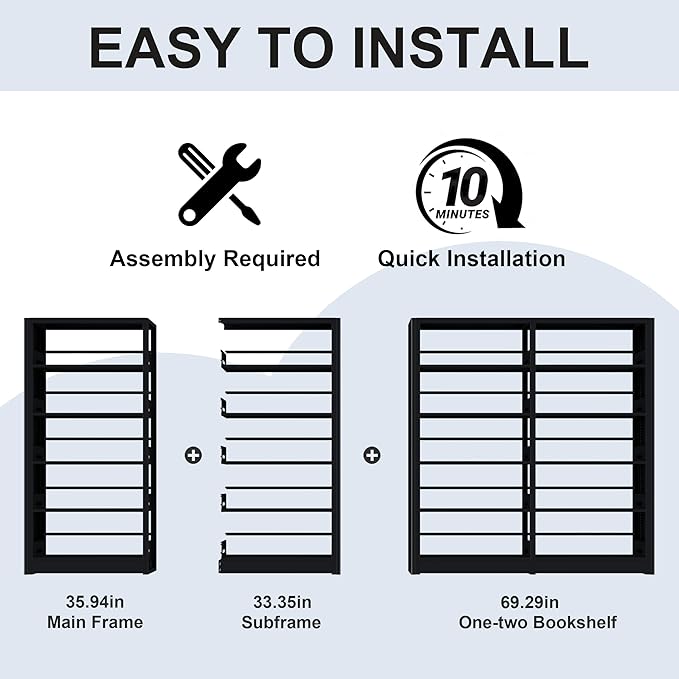 EASY TO INSTALL

10 MINUTES

Assembly Required

Quick Installation

35.94in
Main Frame

33.35in
Subframe

69.29in
One-two Bookshelf