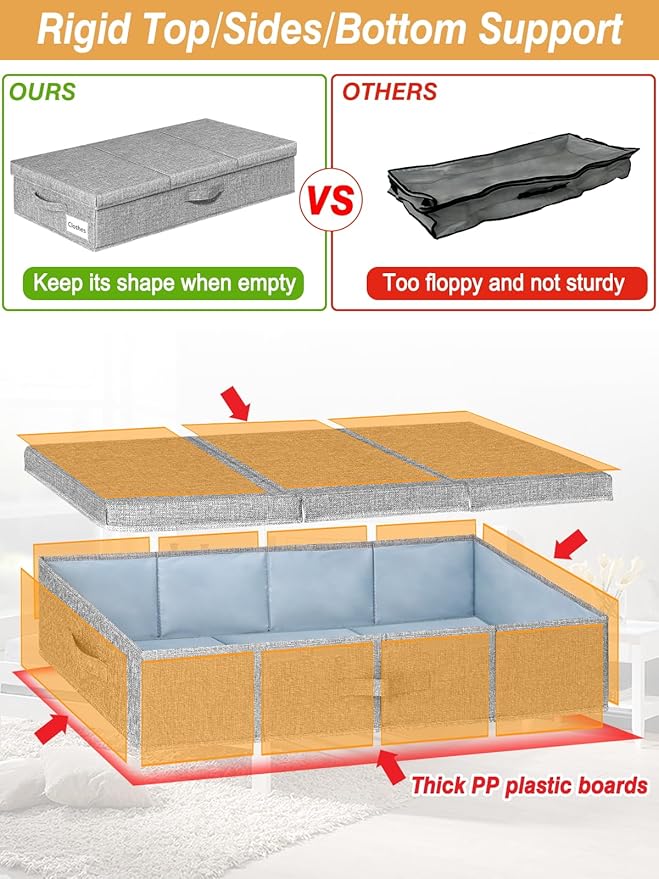 Rigid Top/Sides/Bottom Support

OURS

Clothes

Keep its shape when empty

VS

OTHERS

Too floppy and not sturdy

Thick PP plastic boards