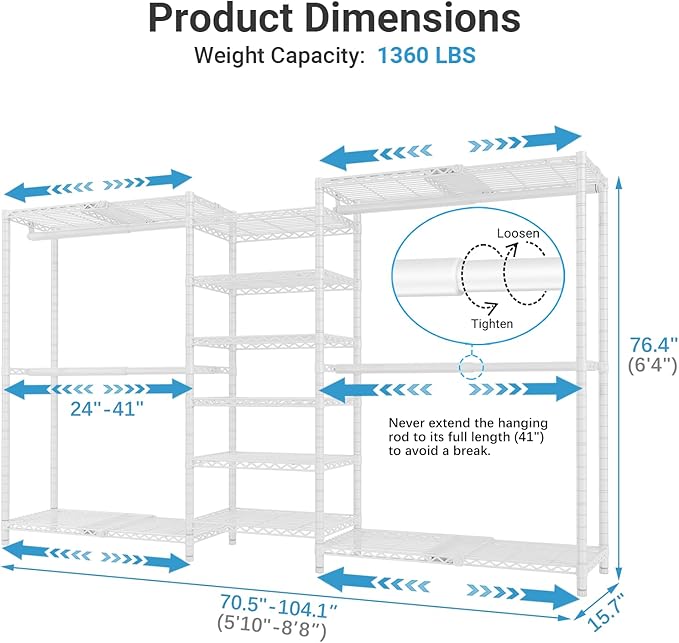 Product Dimensions
Weight Capacity: 1360 LBS

Loosen
Tighten

76.4"
(6'4")

24"-41"

Never extend the hanging rod to its full length (41") to avoid a break.

70.5"-104.1"
(5'10"-8'8")

15.7"