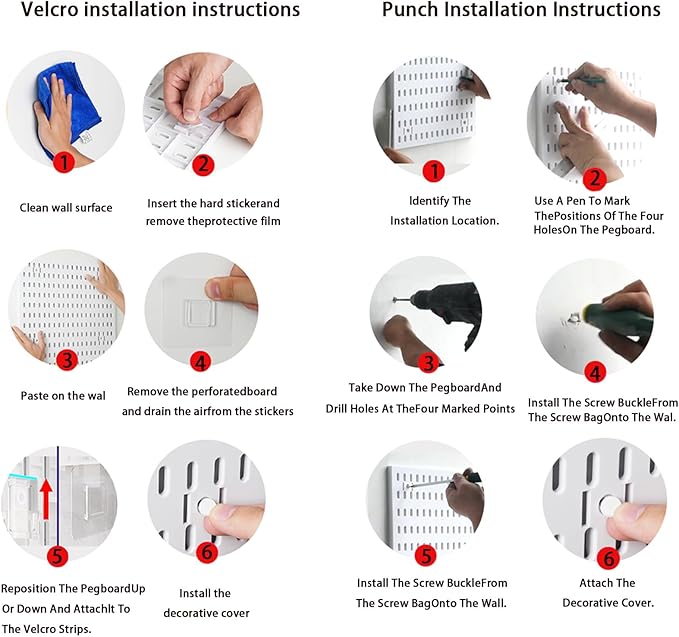 Velcro installation instructions

1
Clean wall surface

2
Insert the hard stickerand remove theprotective film

3
Paste on the wal

4
Remove the perforatedboard and drain the airfrom the stickers

5
Reposition The PegboardUp Or Down And AttachIt To The Velcro Strips.

6
Install the decorative cover

Punch Installation Instructions

1
Identify The Installation Location.

2
Use A Pen To Mark ThePositions Of The Four HolesOn The Pegboard.

3
Take Down The PegboardAnd Drill Holes At TheFour Marked Points

4
Install The Screw BuckleFrom The Screw BagOnto The Wal.

5
Install The Screw BuckleFrom The Screw BagOnto The Wall.

6
Attach The Decorative Cover.