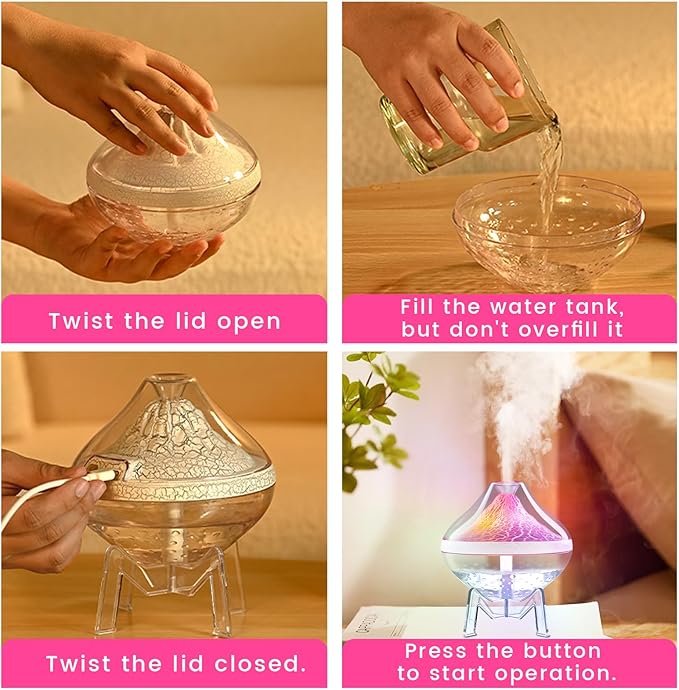 Twist the lid open

Fill the water tank, but don't overfill it

Twist the lid closed.

Press the button to start operation.