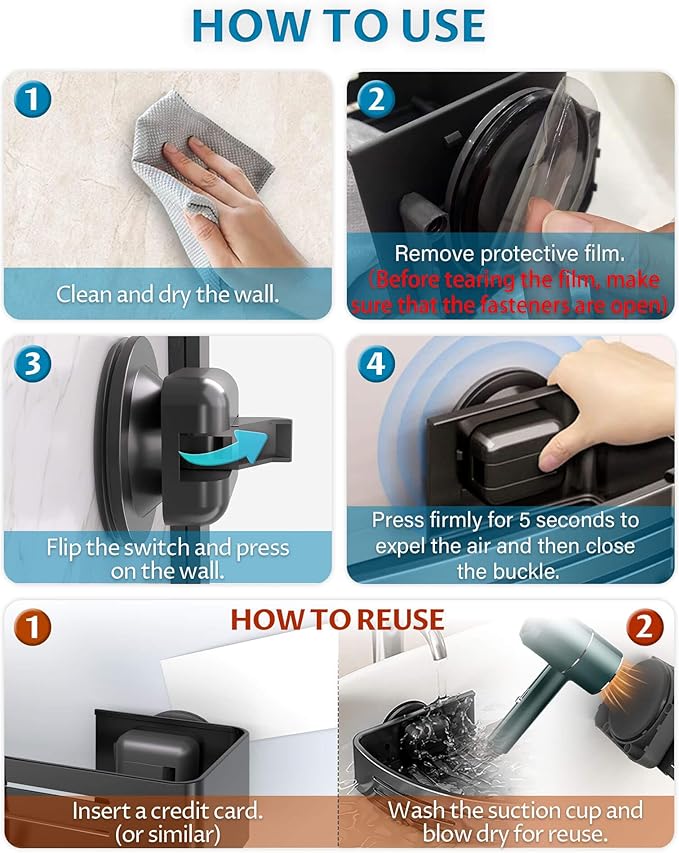 HOW TO USE

1

Clean and dry the wall.

2

Remove protective film.
(Before tearing the film, make sure that the fasteners are open)

3

Flip the switch and press on the wall.

4

Press firmly for 5 seconds to expel the air and then close the buckle.

HOW TO REUSE

1

Insert a credit card. (or similar)

2

Wash the suction cup and blow dry for reuse.