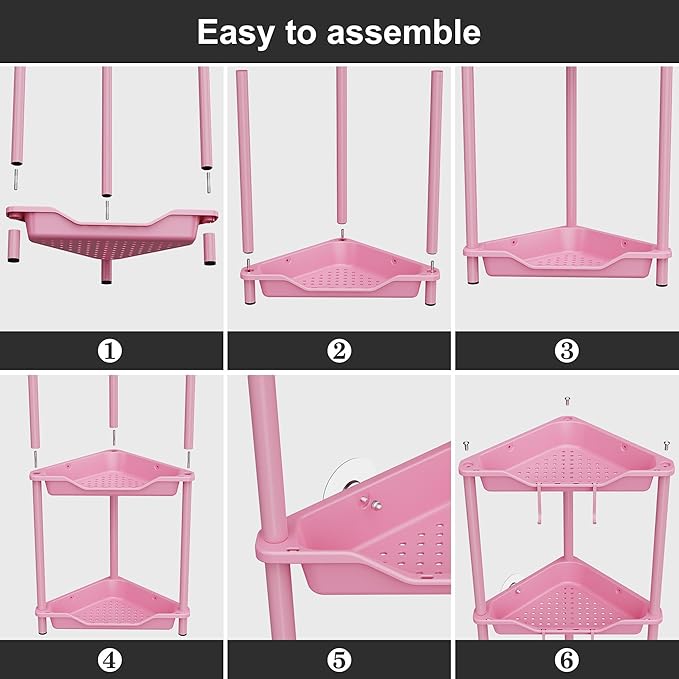 Easy to assemble

①

②

③

④

⑤

⑥