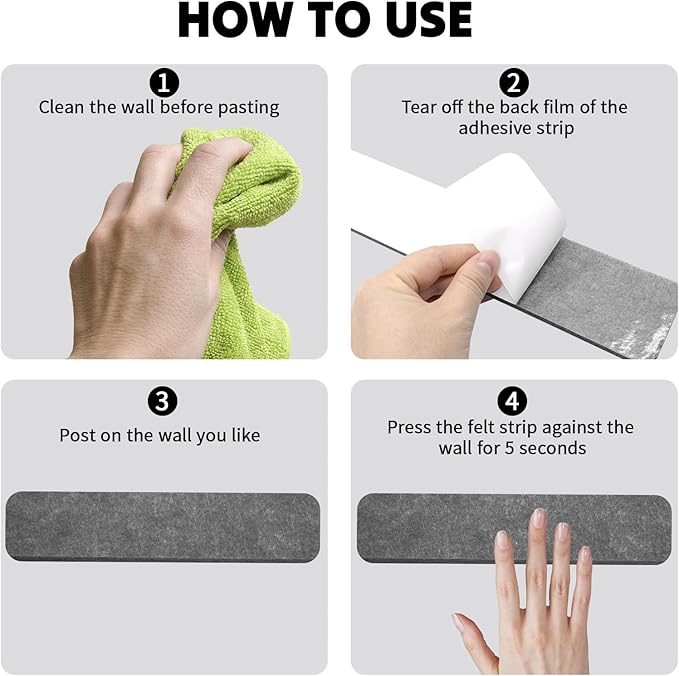 HOW TO USE

1
Clean the wall before pasting

2
Tear off the back film of the adhesive strip

3
Post on the wall you like

4
Press the felt strip against the wall for 5 seconds