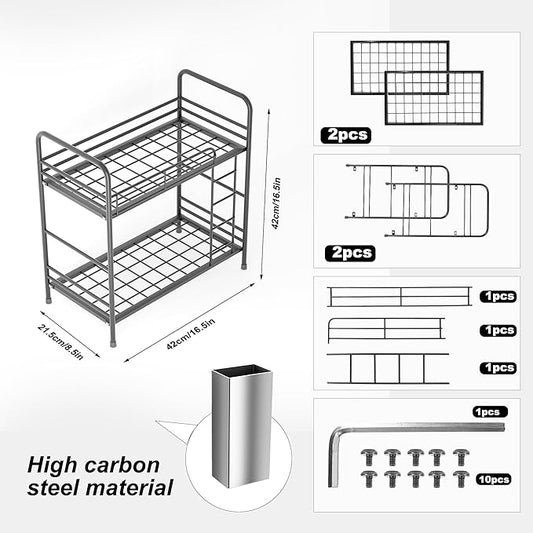 42cm/16.5in

21.5cm/8.5in

42cm/16.5in

High carbon steel material

2pcs

2pcs

1pcs

1pcs

1pcs

1pcs

10pcs