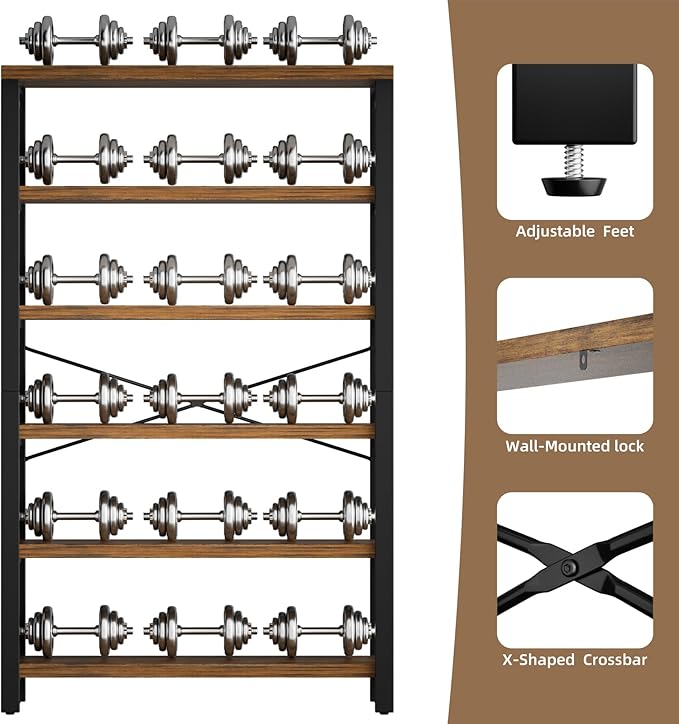 Adjustable Feet

Wall-Mounted lock

X-Shaped Crossbar