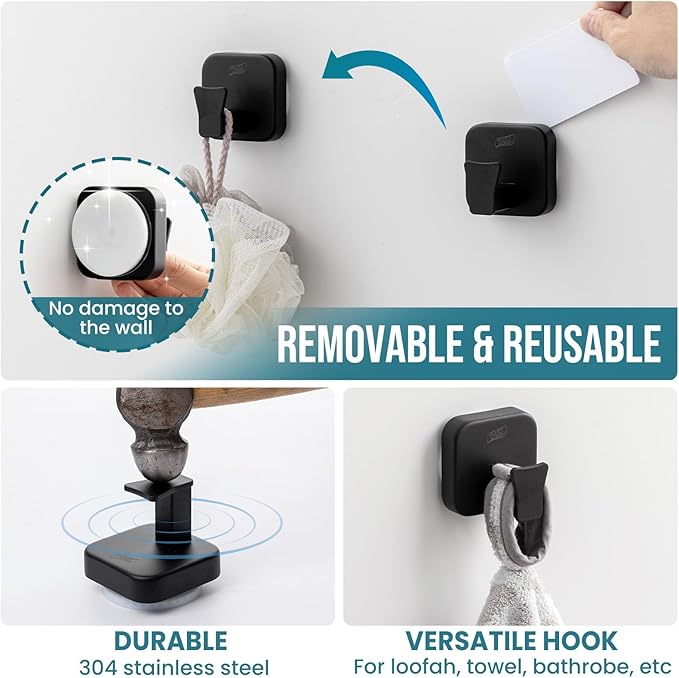 No damage to the wall

REMOVABLE & REUSABLE

DURABLE
304 stainless steel

VERSATILE HOOK
For loofah, towel, bathrobe, etc