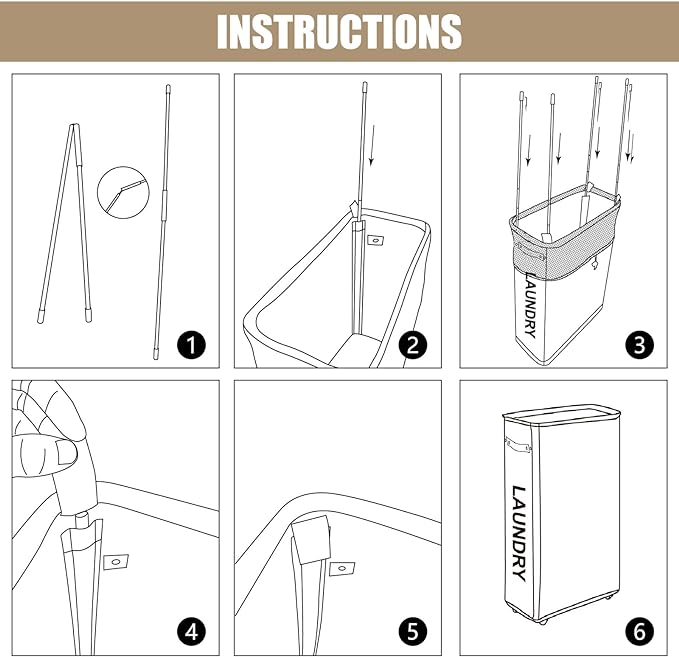 INSTRUCTIONS

1

2

LAUNDRY

3

4

5

LAUNDRY

6