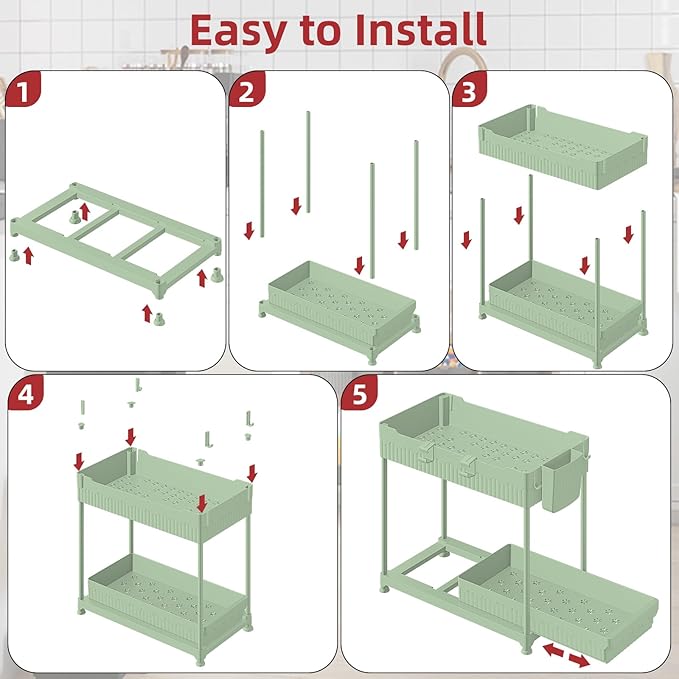 Easy to Install

1

2

3

4

5