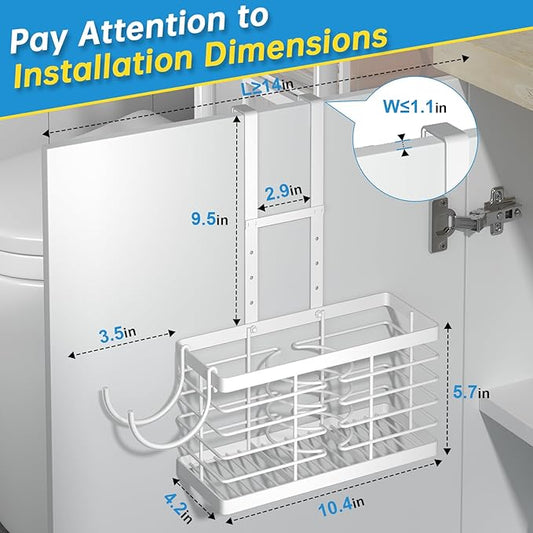 Pay Attention to
Installation Dimensions

L≥14in
W≤1.1in
2.9in
9.5in
3.5in
5.7in
4.2in
10.4in