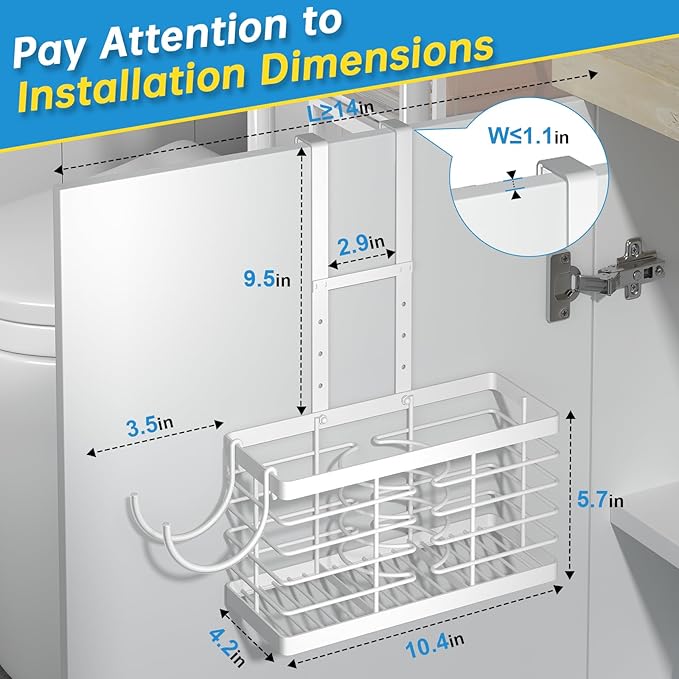 Pay Attention to
Installation Dimensions

L≥14in

W≤1.1in

2.9in

9.5in

3.5in

5.7in

4.2in

10.4in