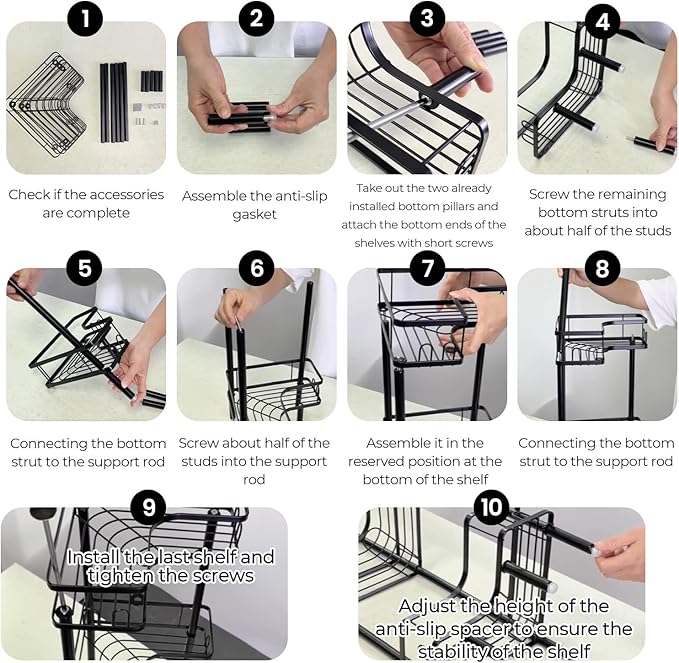 1

Check if the accessories are complete

2

Assemble the anti-slip gasket

3

Take out the two already installed bottom pillars and attach the bottom ends of the shelves with short screws

4

Screw the remaining bottom struts into about half of the studs

5

Connecting the bottom strut to the support rod

6

Screw about half of the studs into the support rod

7

Assemble it in the reserved position at the bottom of the shelf

8

Connecting the bottom strut to the support rod

9

Install the last shelf and tighten the screws

10

Adjust the height of the anti-slip spacer to ensure the stability of the shelf