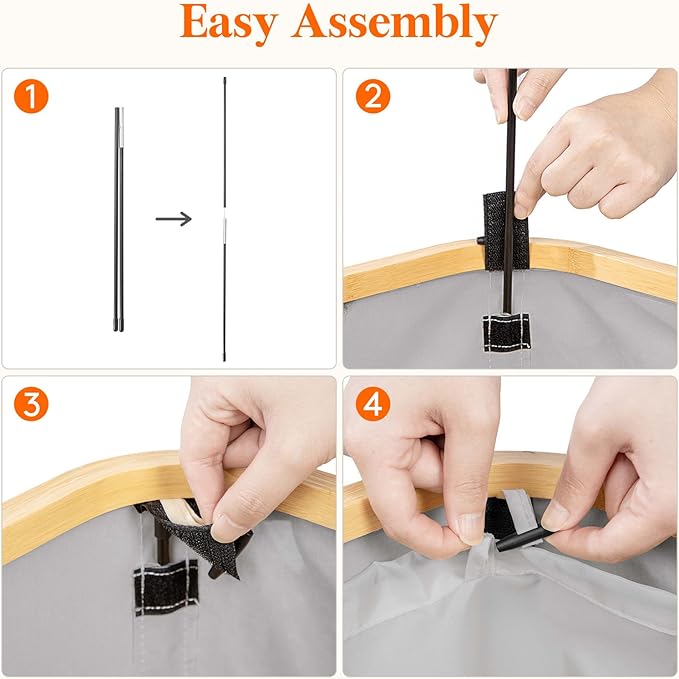 Easy Assembly

1

2

3

4