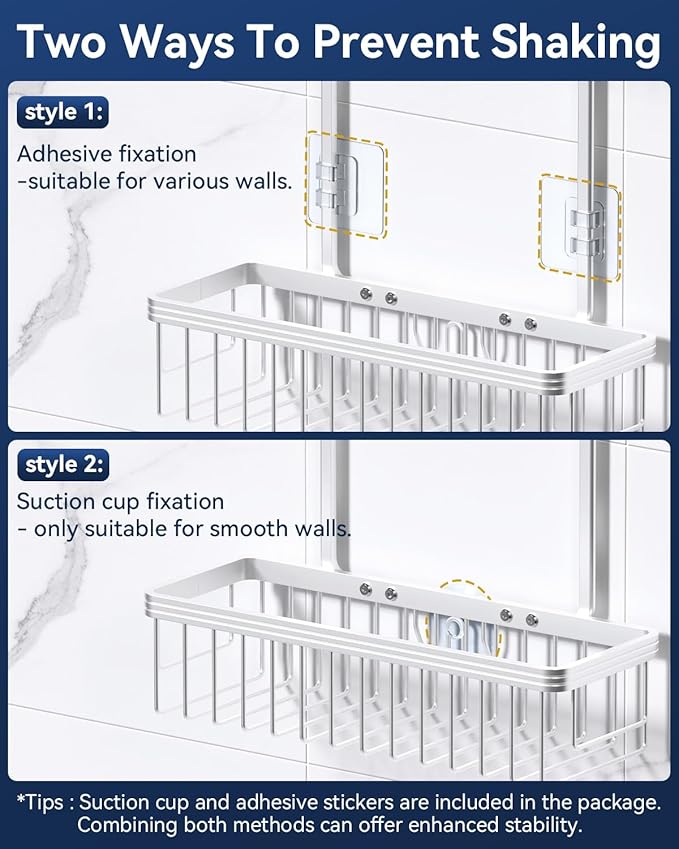 Two Ways To Prevent Shaking

style 1:

Adhesive fixation
-suitable for various walls.

style 2:

Suction cup fixation
- only suitable for smooth walls.

*Tips : Suction cup and adhesive stickers are included in the package. Combining both methods can offer enhanced stability.