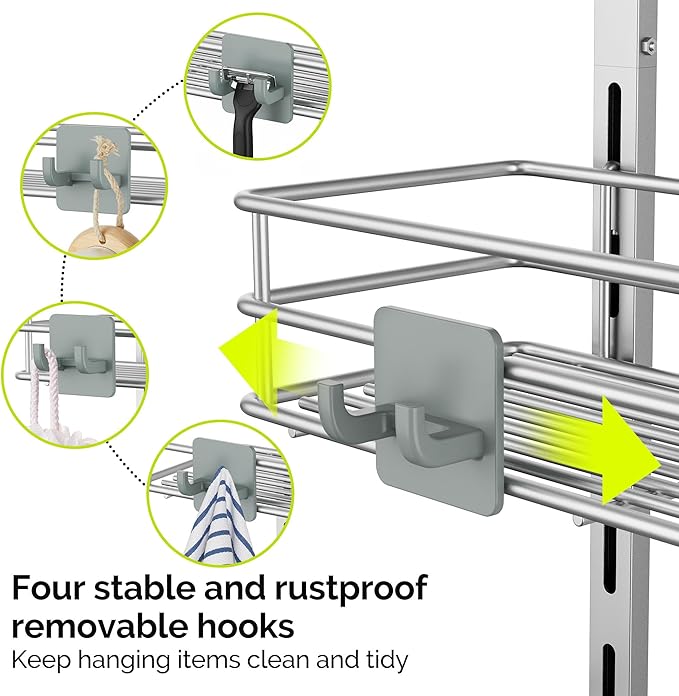 Four stable and rustproof removable hooks
Keep hanging items clean and tidy