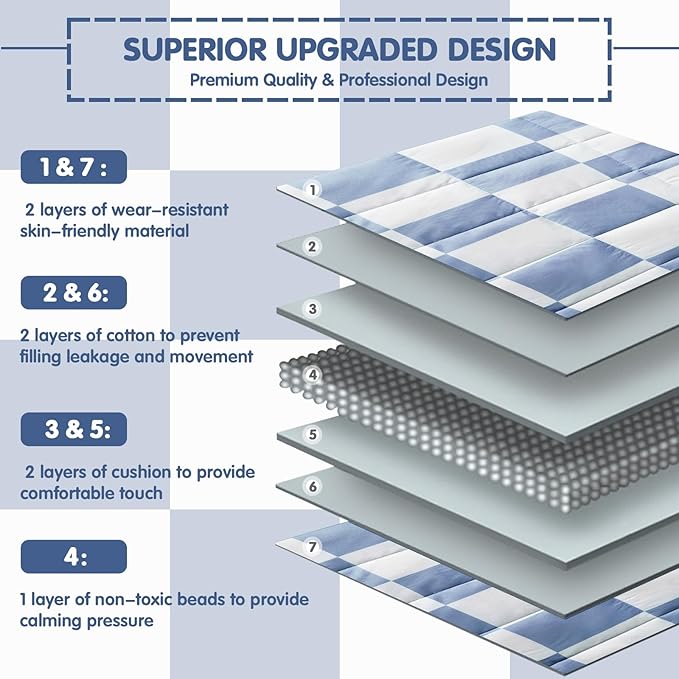 SUPERIOR UPGRADED DESIGN
Premium Quality & Professional Design

1 & 7 :

2 layers of wear–resistant skin–friendly material

2 & 6:

2 layers of cotton to prevent filling leakage and movement

3 & 5:

2 layers of cushion to provide comfortable touch

4:

1 layer of non–toxic beads to provide calming pressure

1
2
3
4
5
6
7