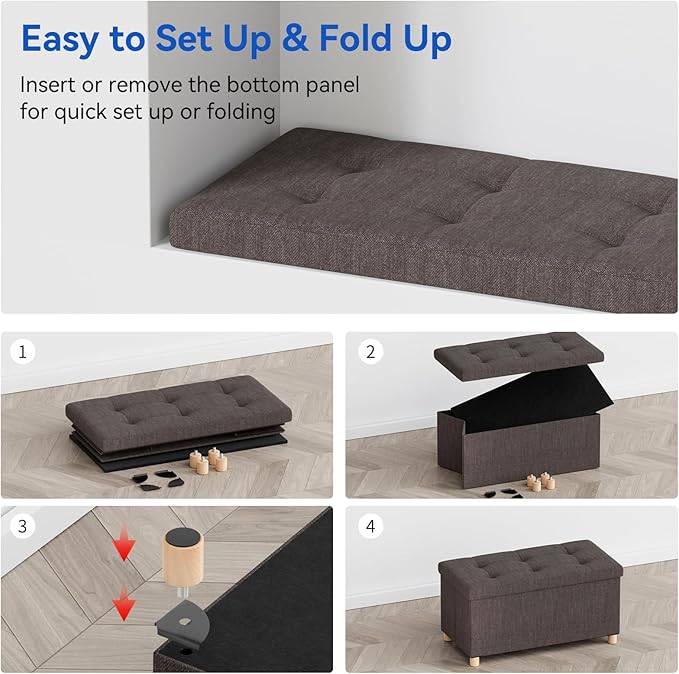 Easy to Set Up & Fold Up

Insert or remove the bottom panel for quick set up or folding

1

2

3

4