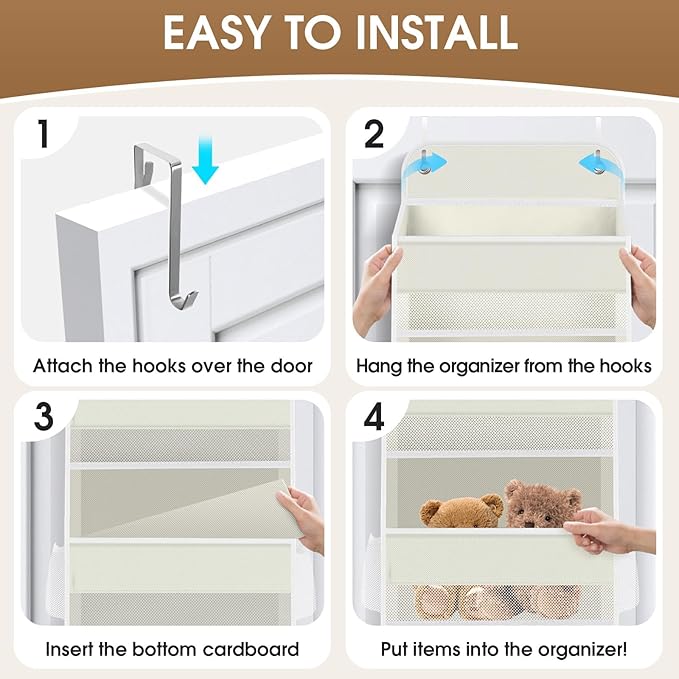 EASY TO INSTALL

1

Attach the hooks over the door

2

Hang the organizer from the hooks

3

Insert the bottom cardboard

4

Put items into the organizer!