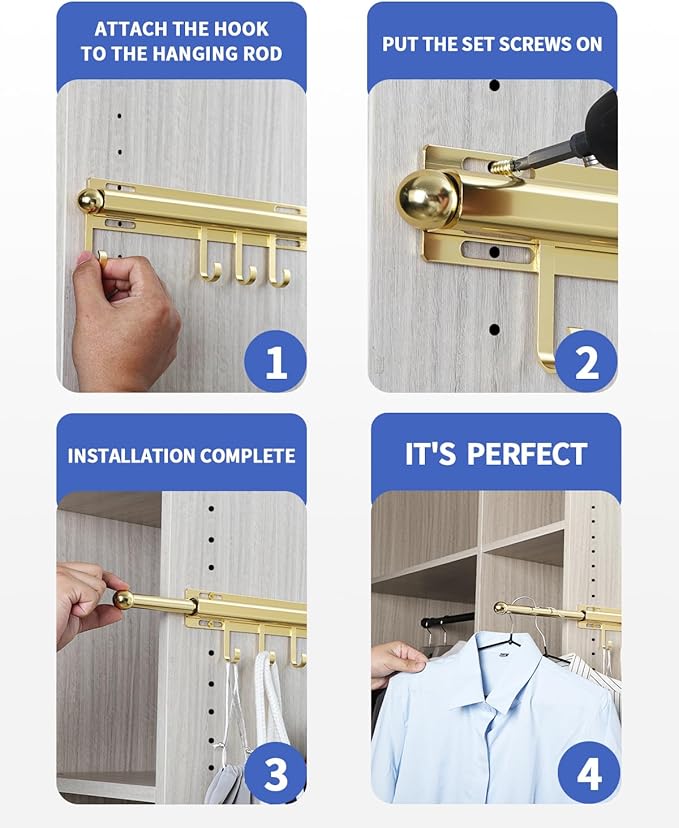 ATTACH THE HOOK TO THE HANGING ROD

1

PUT THE SET SCREWS ON

2

INSTALLATION COMPLETE

3

IT'S PERFECT

4