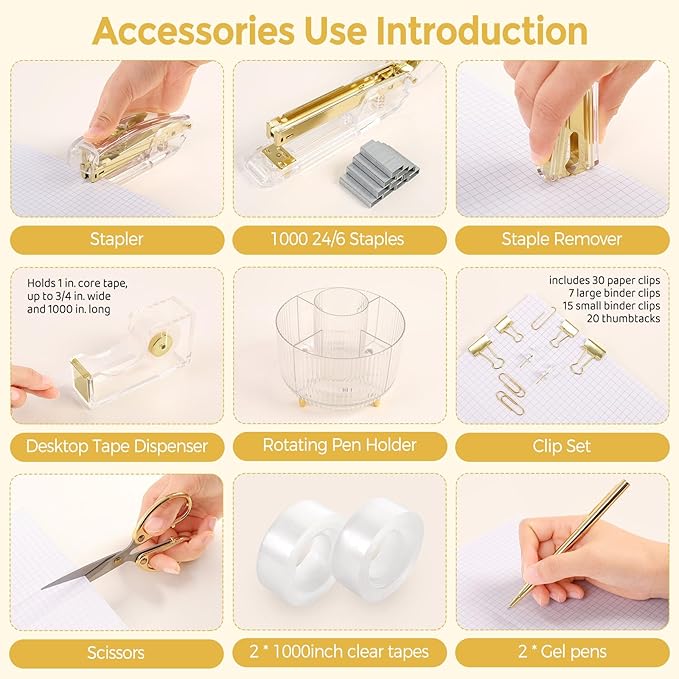 Accessories Use Introduction

Stapler

1000 24/6 Staples

Staple Remover

Holds 1 in. core tape, up to 3/4 in. wide and 1000 in. long

Desktop Tape Dispenser

Rotating Pen Holder

includes 30 paper clips
7 large binder clips
15 small binder clips
20 thumbtacks

Clip Set

Scissors

2 * 1000inch clear tapes

2 * Gel pens