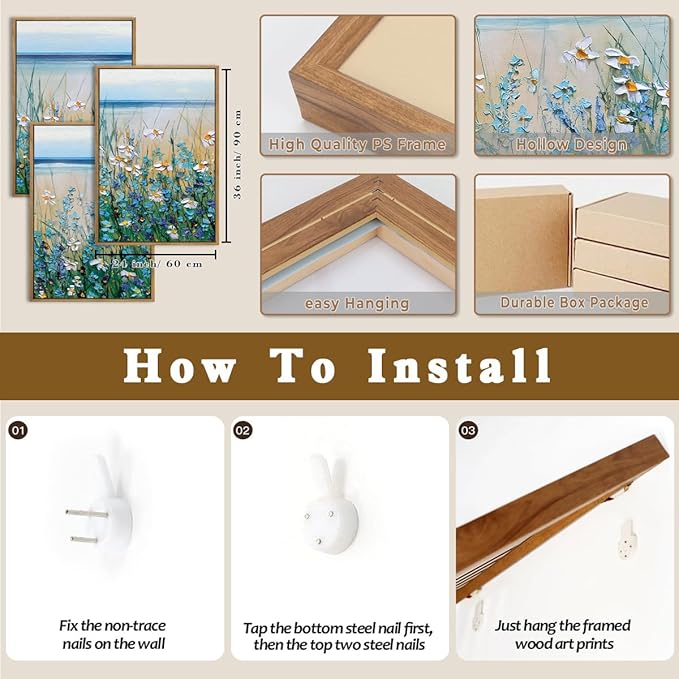 36 inch/ 90 cm

24 inch/ 60 cm

High Quality PS Frame

Hollow Design

easy Hanging

Durable Box Package

How To Install

01

Fix the non-trace nails on the wall

02

Tap the bottom steel nail first, then the top two steel nails

03

Just hang the framed wood art prints