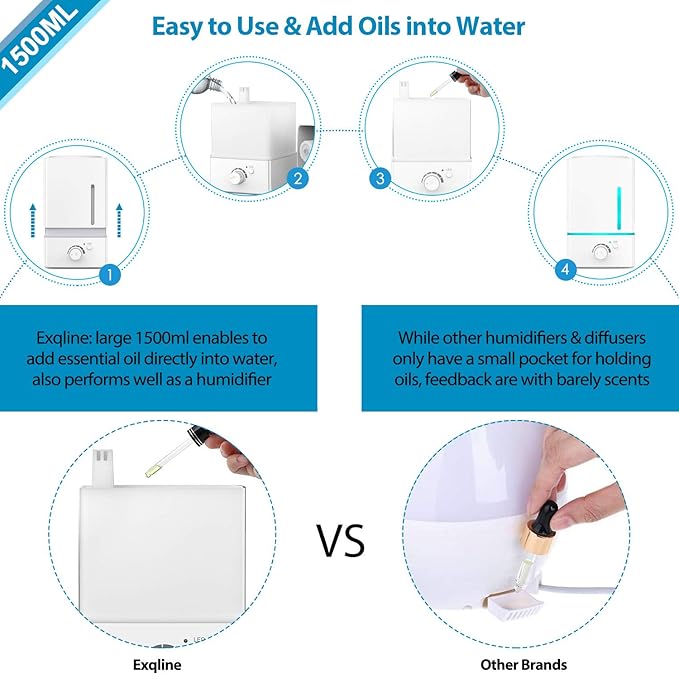 1500ML

Easy to Use & Add Oils into Water

2

3

1

4

Exqline: large 1500ml enables to add essential oil directly into water, also performs well as a humidifier

While other humidifiers & diffusers only have a small pocket for holding oils, feedback are with barely scents

VS

LED

Exqline

Other Brands