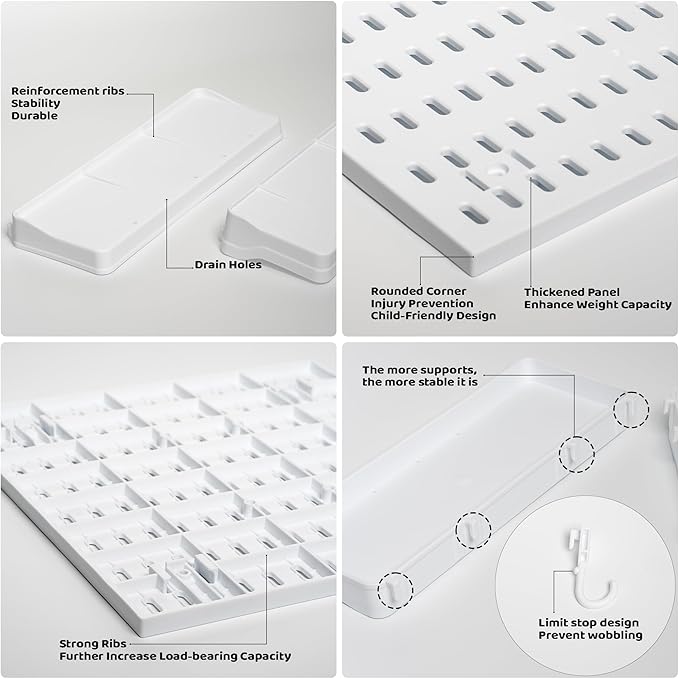 Reinforcement ribs
Stability
Durable

Drain Holes

Rounded Corner
Injury Prevention
Child-Friendly Design

Thickened Panel
Enhance Weight Capacity

Strong Ribs
Further Increase Load-bearing Capacity

The more supports,
the more stable it is

Limit stop design
Prevent wobbling