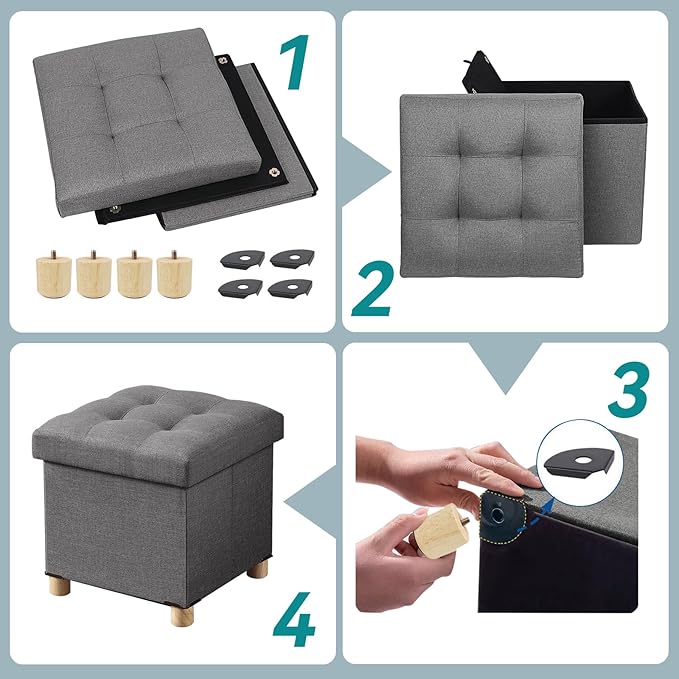 1

2

3

4